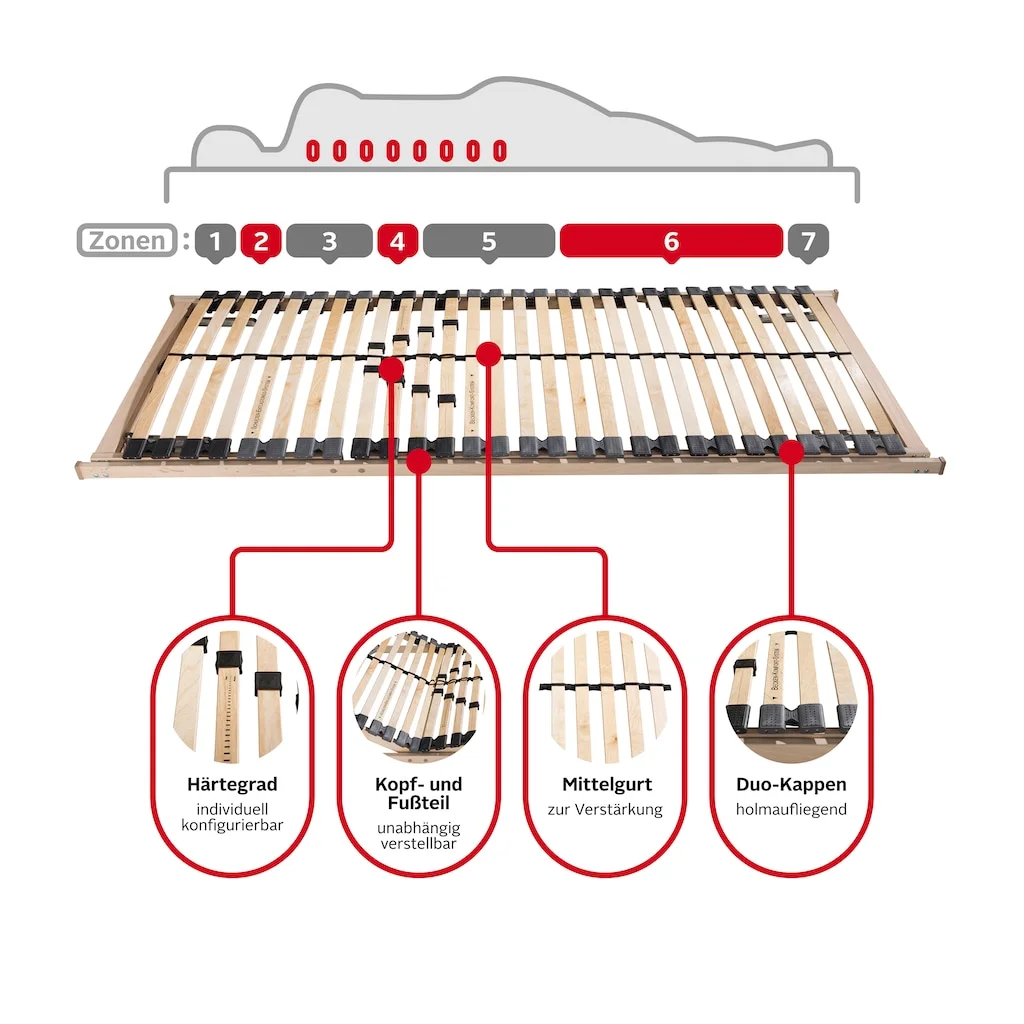 Zonen : 1 2 3 4 5 6 7

Härtegrad
individuell konfigurierbar

Kopf- und Fußteil
unabhängig verstellbar

Mittelgurt
zur Verstärkung

Duo-Kappen
holmaufliegend