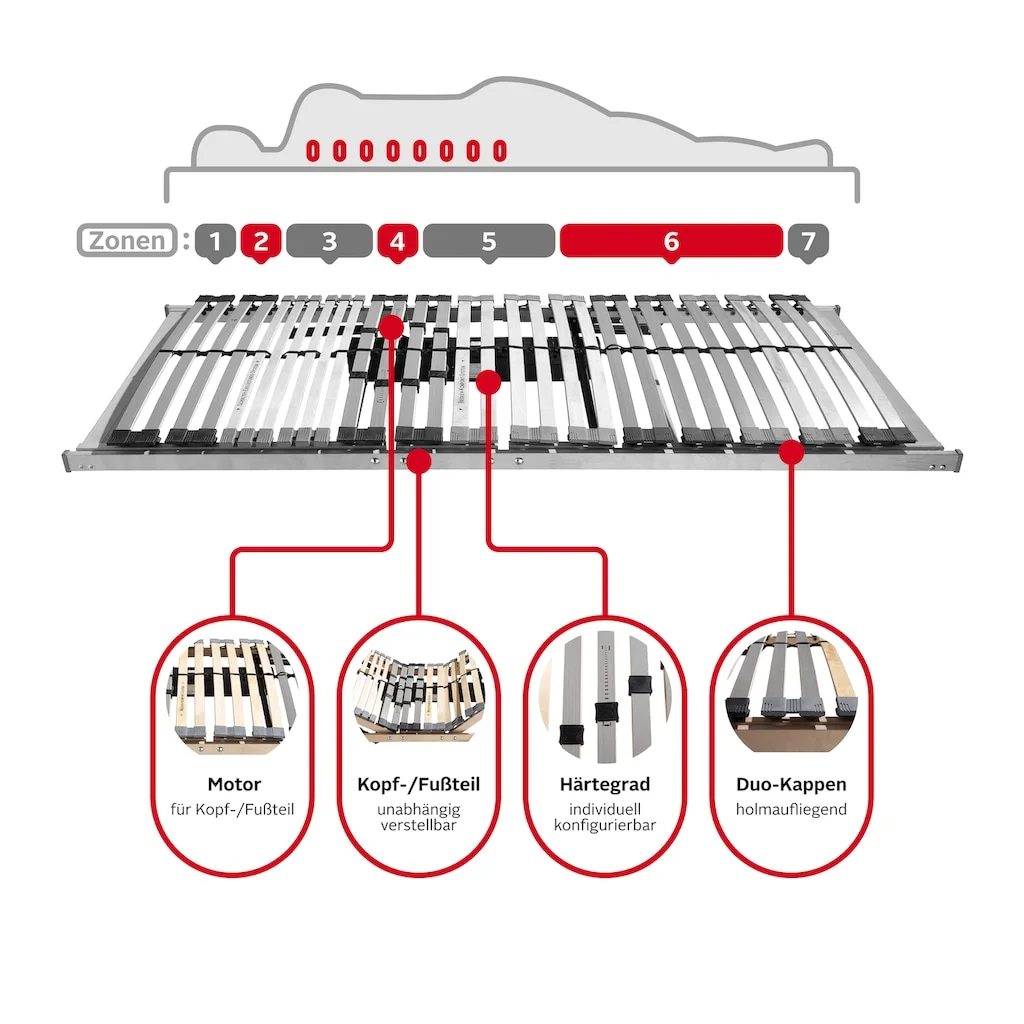 Zonen : 1 2 3 4 5 6 7

Motor
für Kopf-/Fußteil

Kopf-/Fußteil
unabhängig verstellbar

Härtegrad
individuell konfigurierbar

Duo-Kappen
holmaufliegend