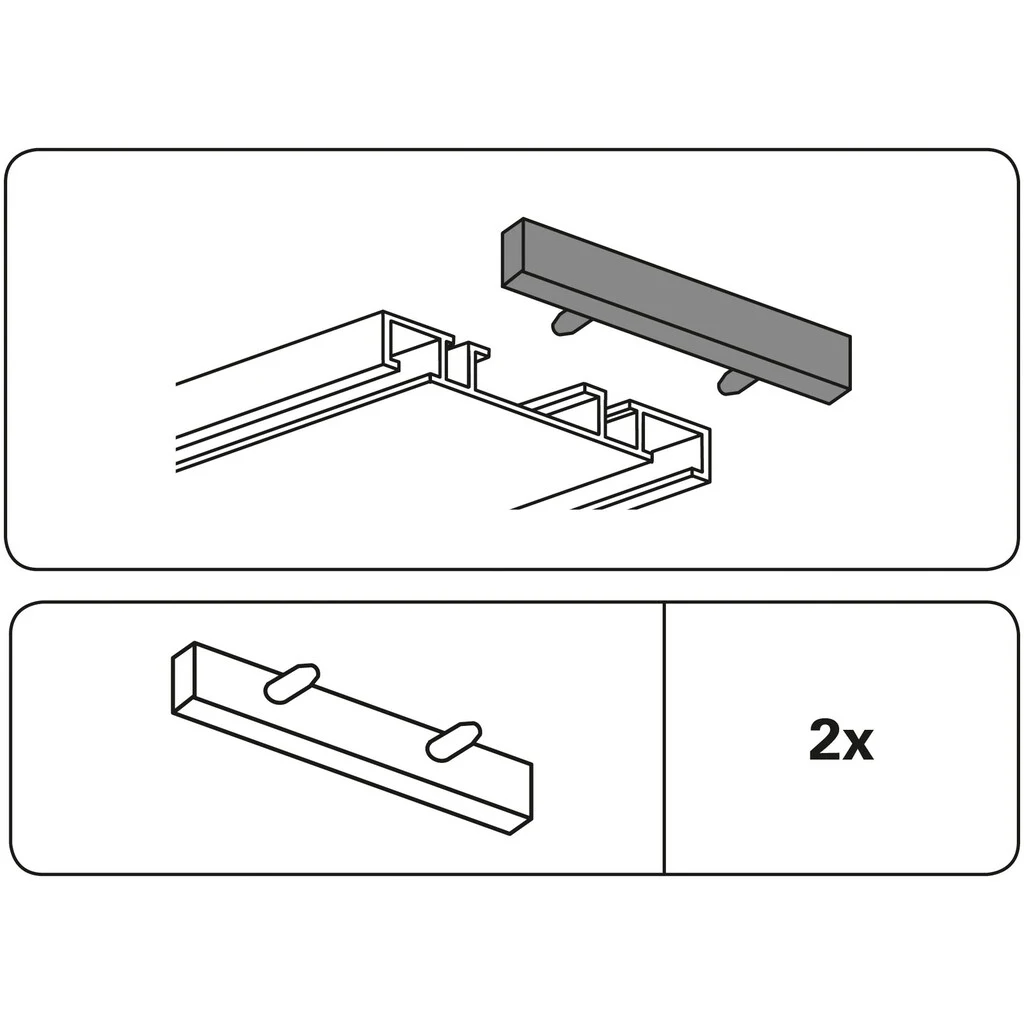 2x