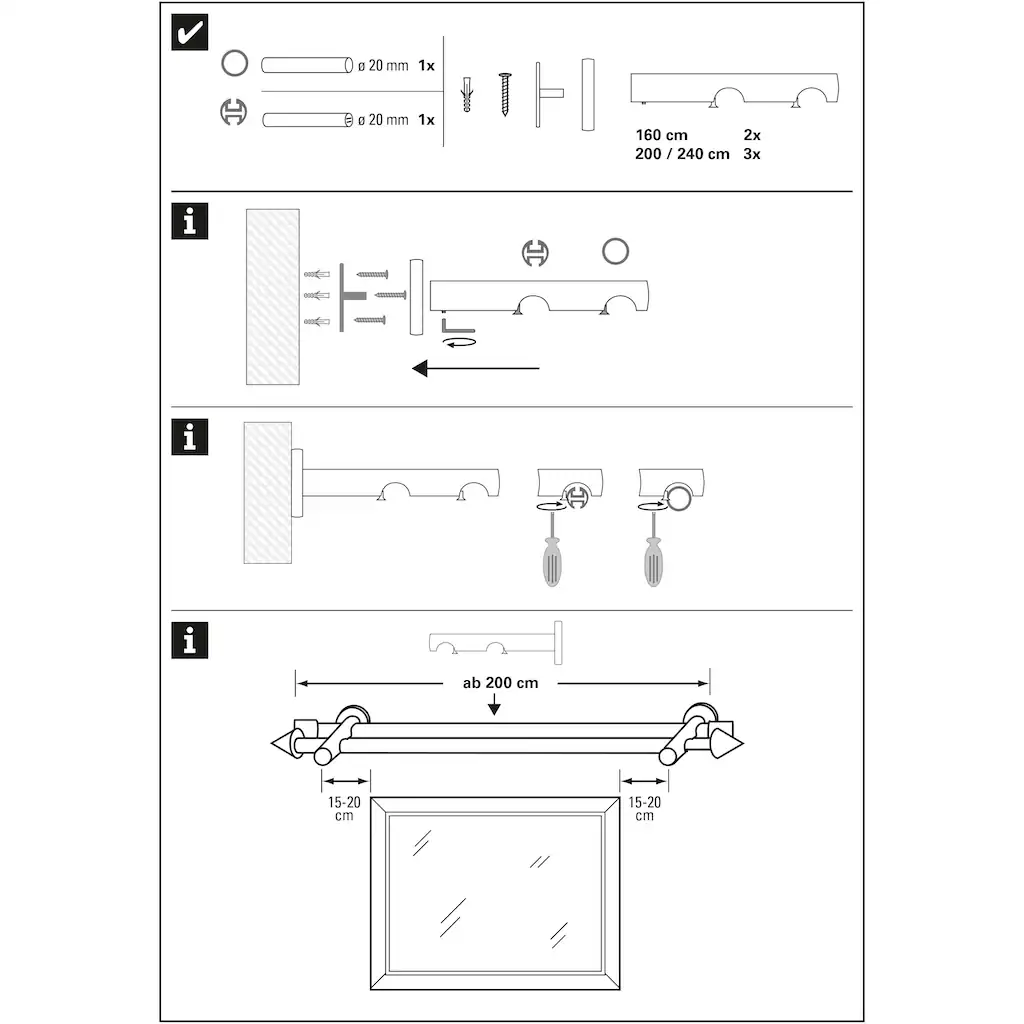 ø 20 mm 1x
ø 20 mm 1x
160 cm 2x
200 / 240 cm 3x

i

i

i

ab 200 cm
15-20 cm
15-20 cm