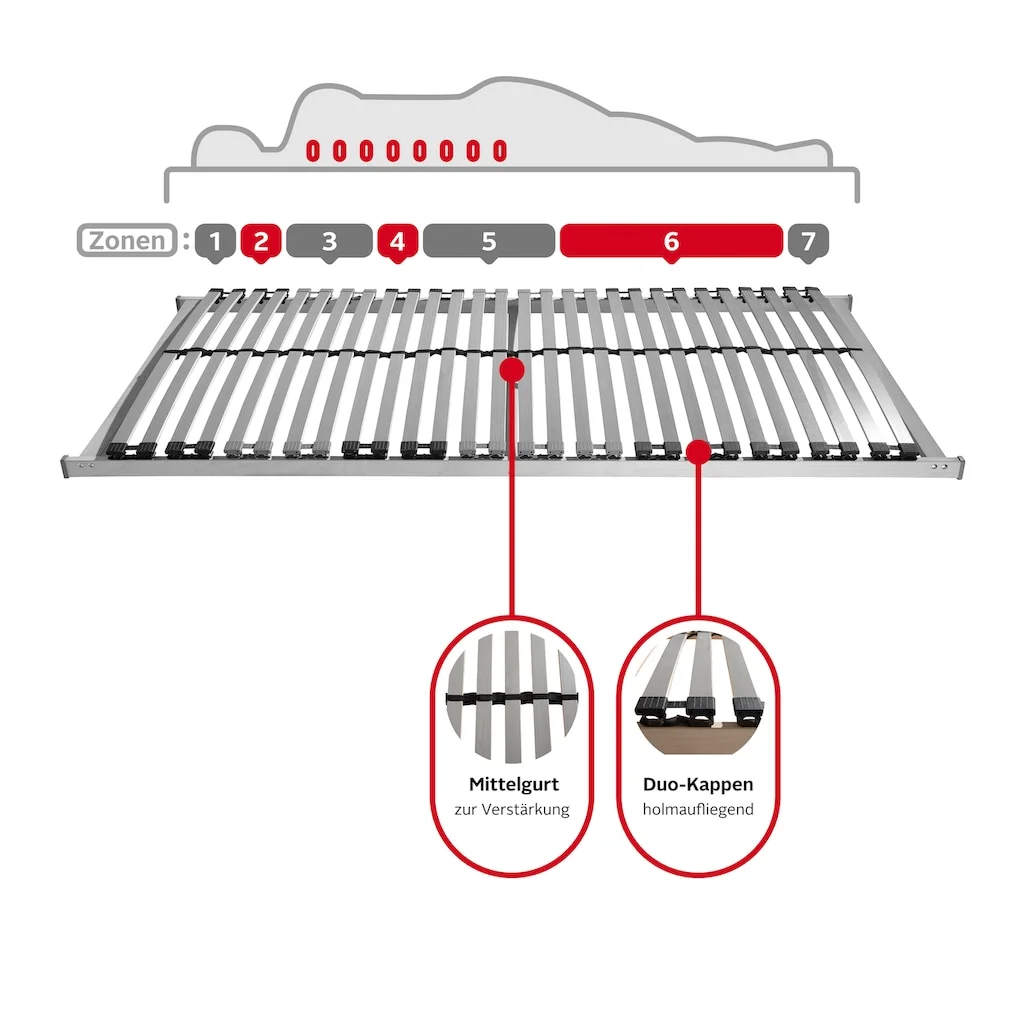 Zonen : 1 2 3 4 5 6 7

Mittelgurt
zur Verstärkung

Duo-Kappen
holmaufliegend