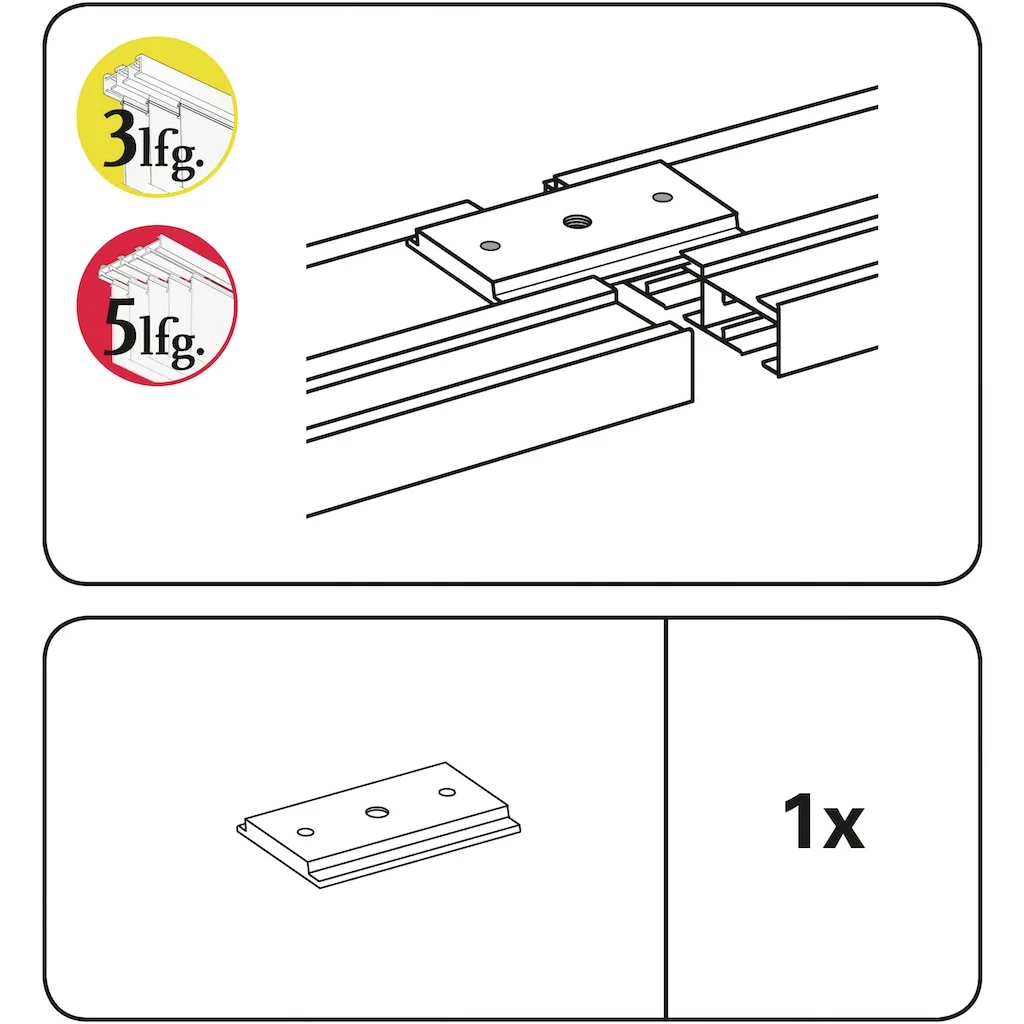 3lfg.

5lfg.

1x