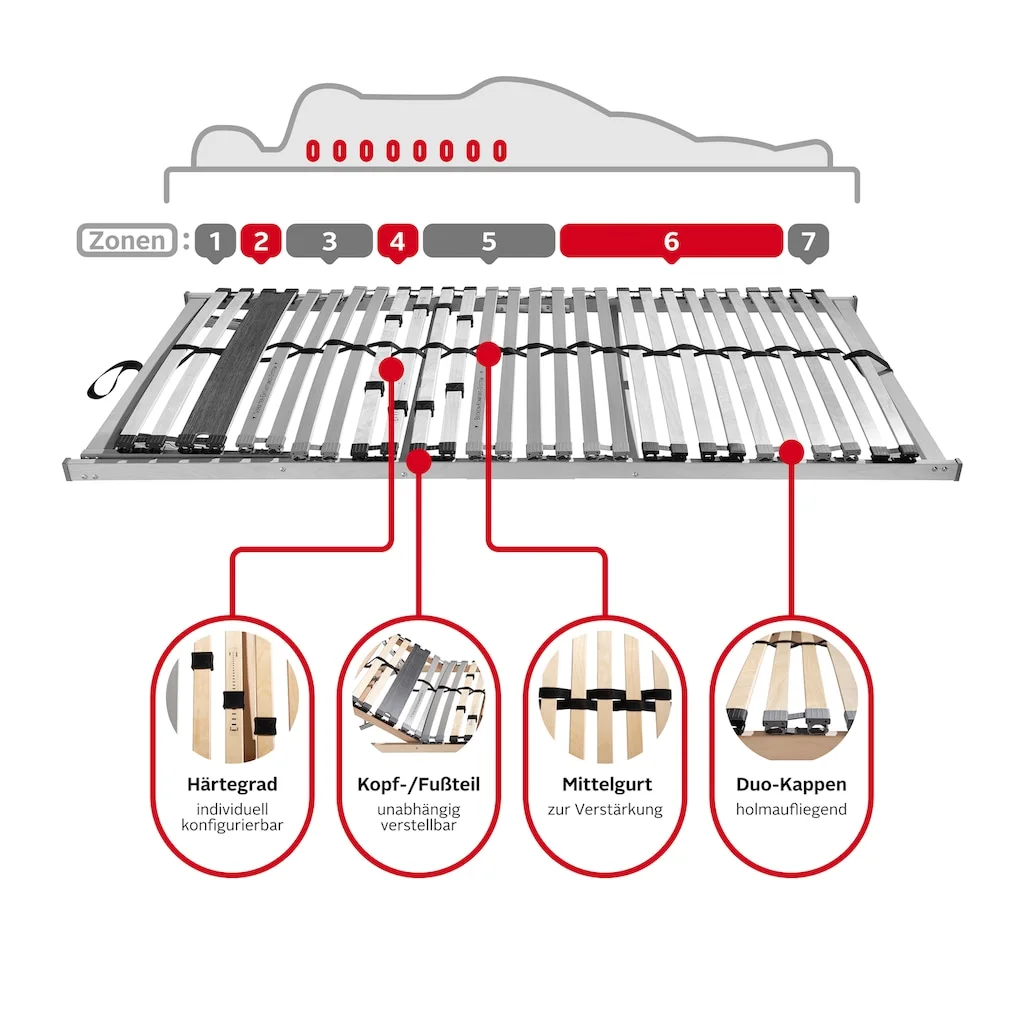 Zonen : 1 2 3 4 5 6 7

Härtegrad
individuell konfigurierbar

Kopf-/Fußteil
unabhängig verstellbar

Mittelgurt
zur Verstärkung

Duo-Kappen
holmaufliegend