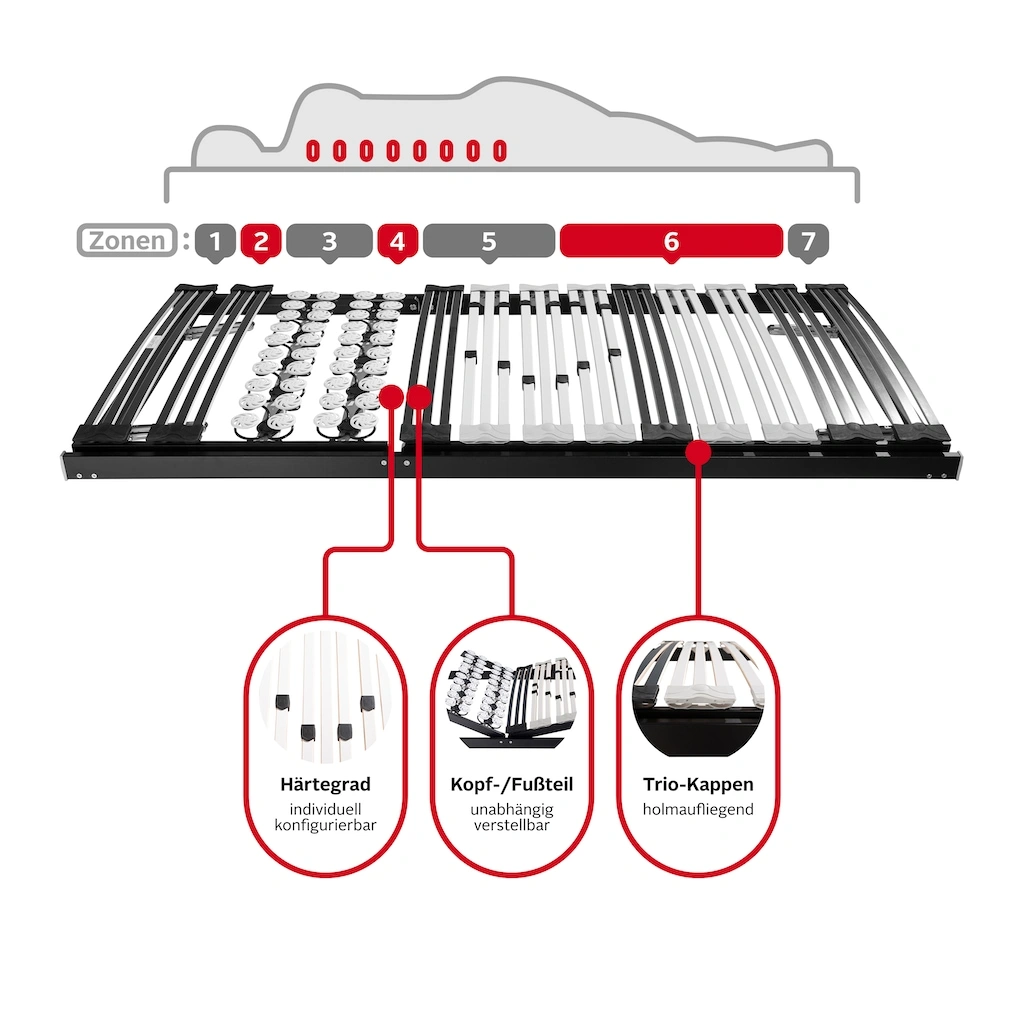 Zonen : 1 2 3 4 5 6 7

Härtegrad
individuell konfigurierbar

Kopf-/Fußteil
unabhängig verstellbar

Trio-Kappen
holmaufliegend